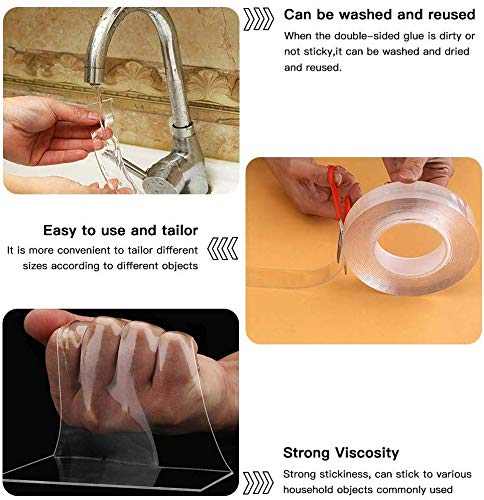 Can be washed and reused

When the double-sided glue is dirty or not sticky,it can be washed and dried and reused.

Easy to use and tailor

It is more convenient to tailor different sizes according to different objects

Strong Viscosity

Strong stickiness, can stick to various household objects commonly used