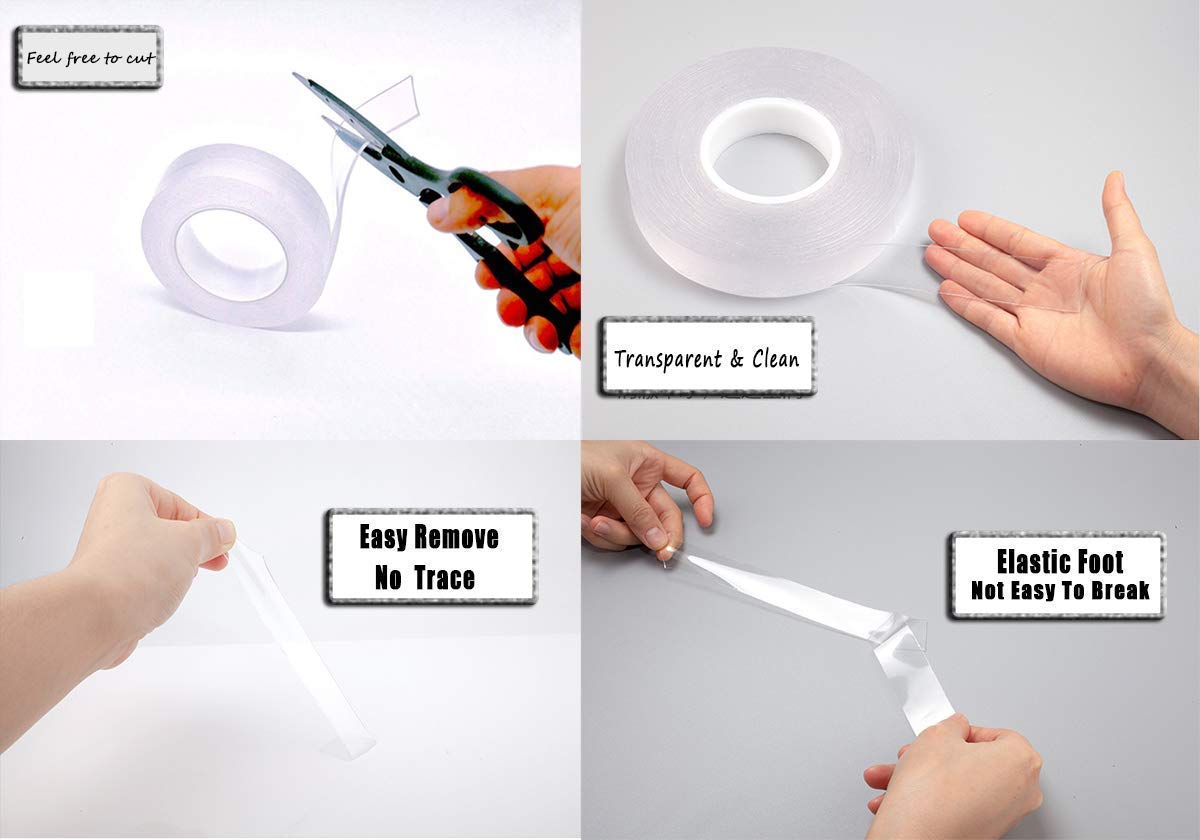 Feel free to cut

Transparent & Clean

Easy Remove
No Trace

Elastic Foot
Not Easy To Break