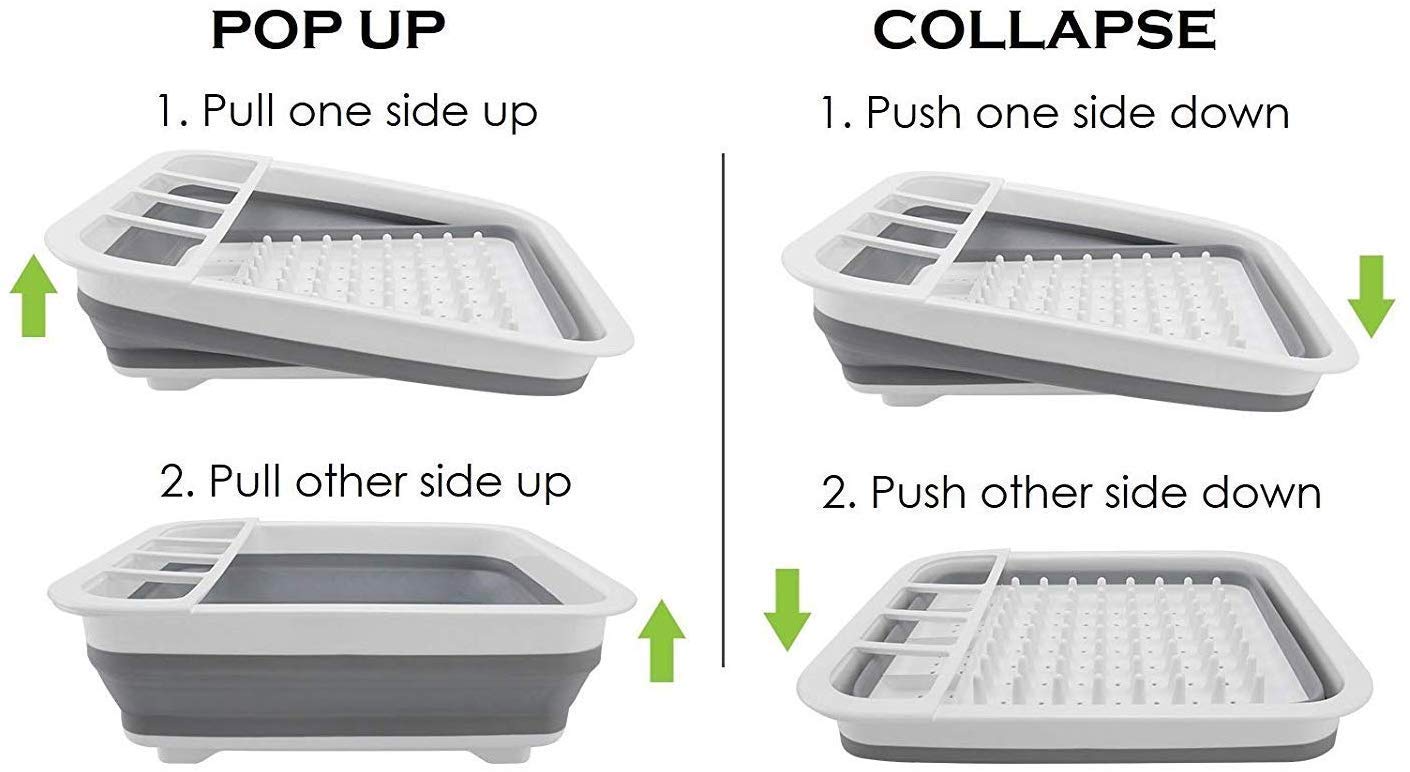 POP UP

1. Pull one side up

2. Pull other side up

COLLAPSE

1. Push one side down

2. Push other side down